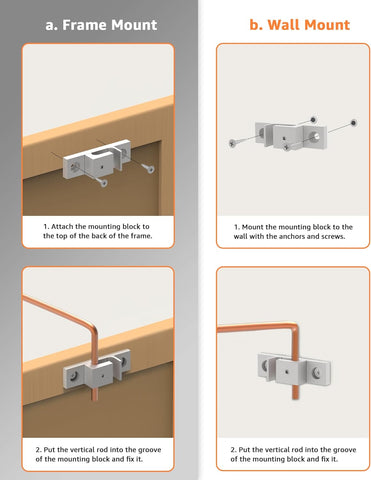 a. Frame Mount

1. Attach the mounting block to the top of the back of the frame.

2. Put the vertical rod into the groove of the mounting block and fix it.

b. Wall Mount

1. Mount the mounting block to the wall with the anchors and screws.

2. Put the vertical rod into the groove of the mounting block and fix it.