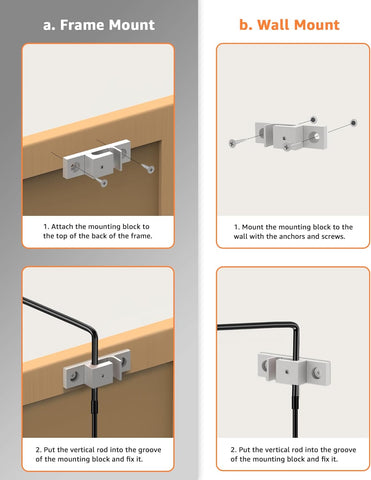 a. Frame Mount

1. Attach the mounting block to the top of the back of the frame.

2. Put the vertical rod into the groove of the mounting block and fix it.

b. Wall Mount

1. Mount the mounting block to the wall with the anchors and screws.

2. Put the vertical rod into the groove of the mounting block and fix it.