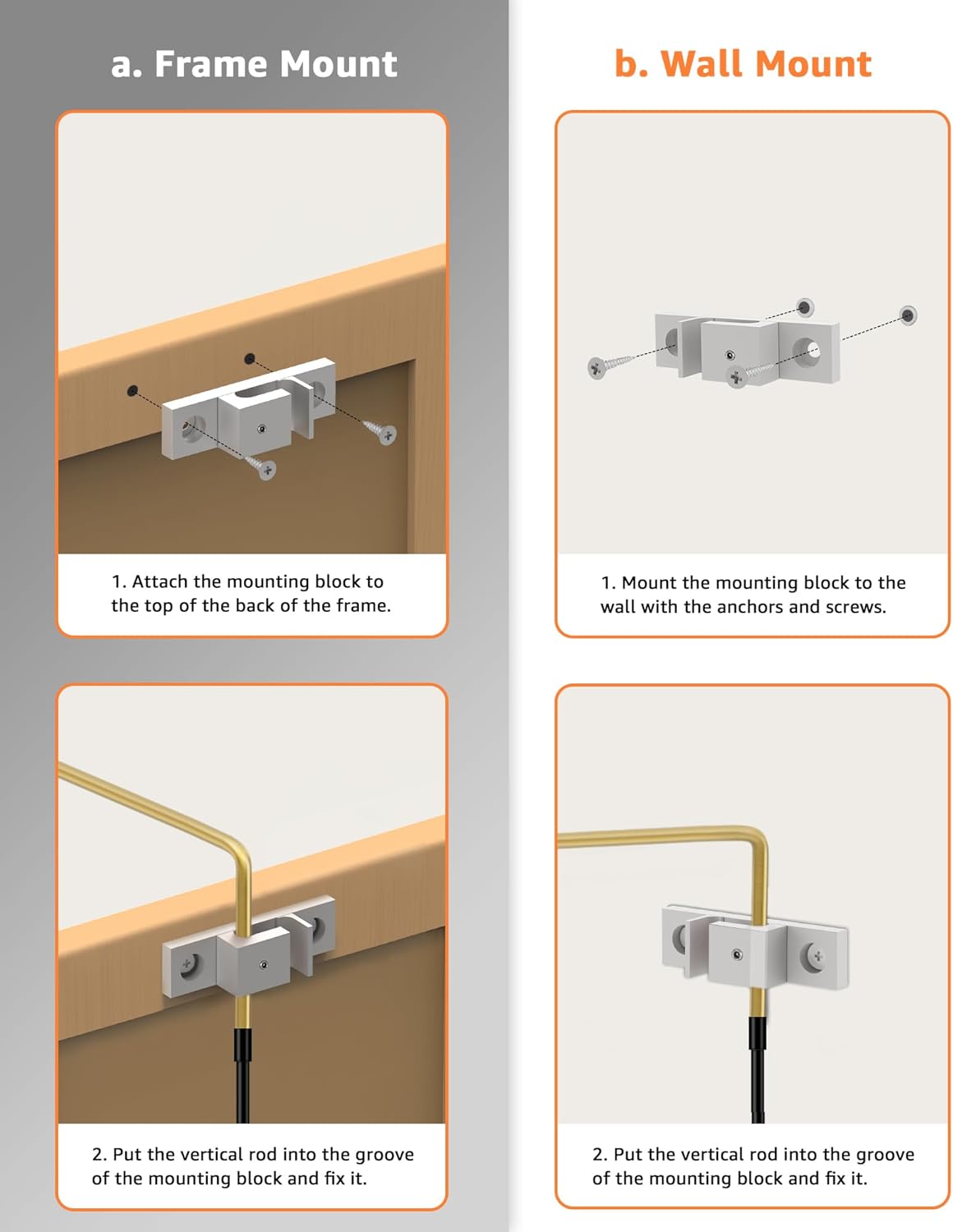 a. Frame Mount

1. Attach the mounting block to the top of the back of the frame.

2. Put the vertical rod into the groove of the mounting block and fix it.

b. Wall Mount

1. Mount the mounting block to the wall with the anchors and screws.

2. Put the vertical rod into the groove of the mounting block and fix it.